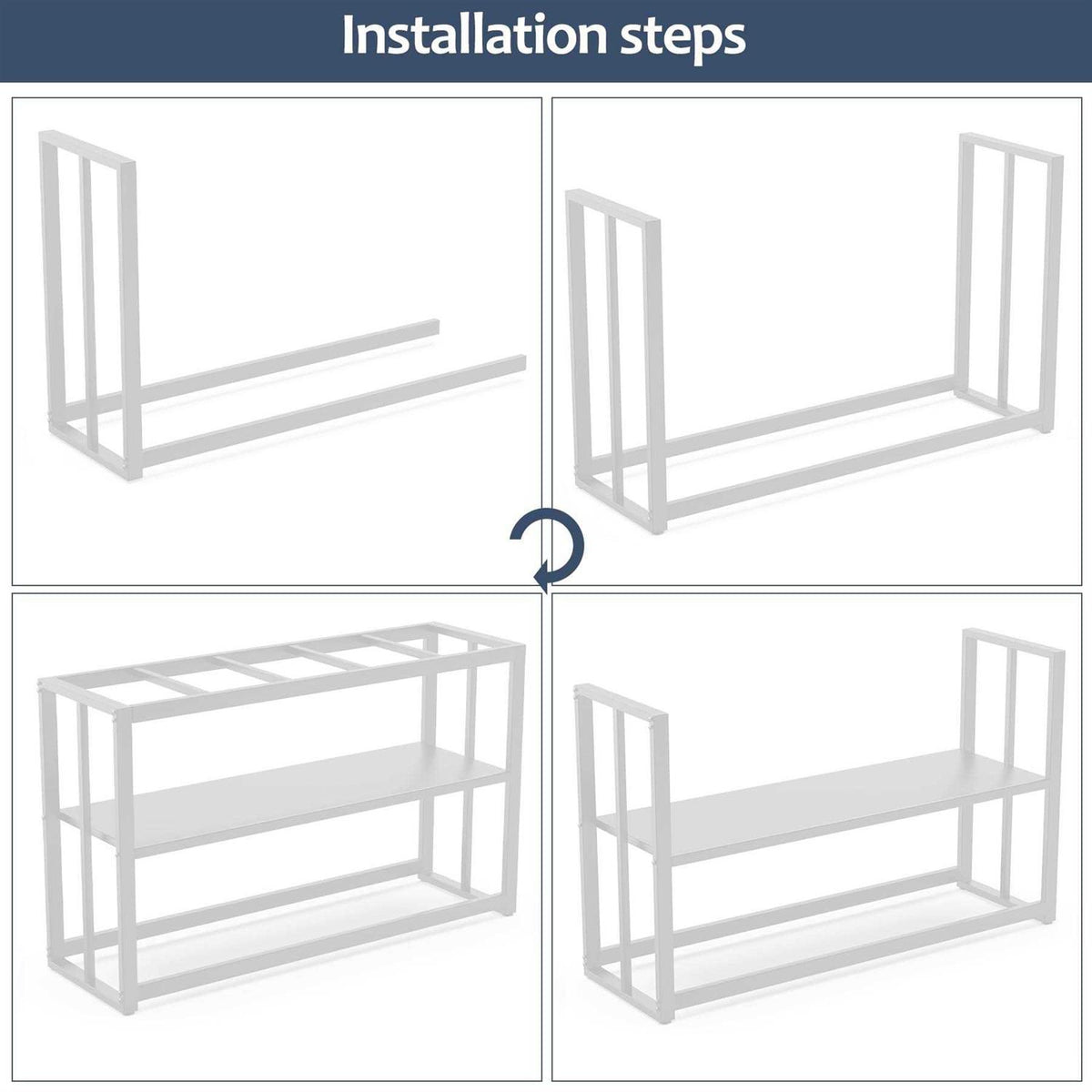 Installation steps