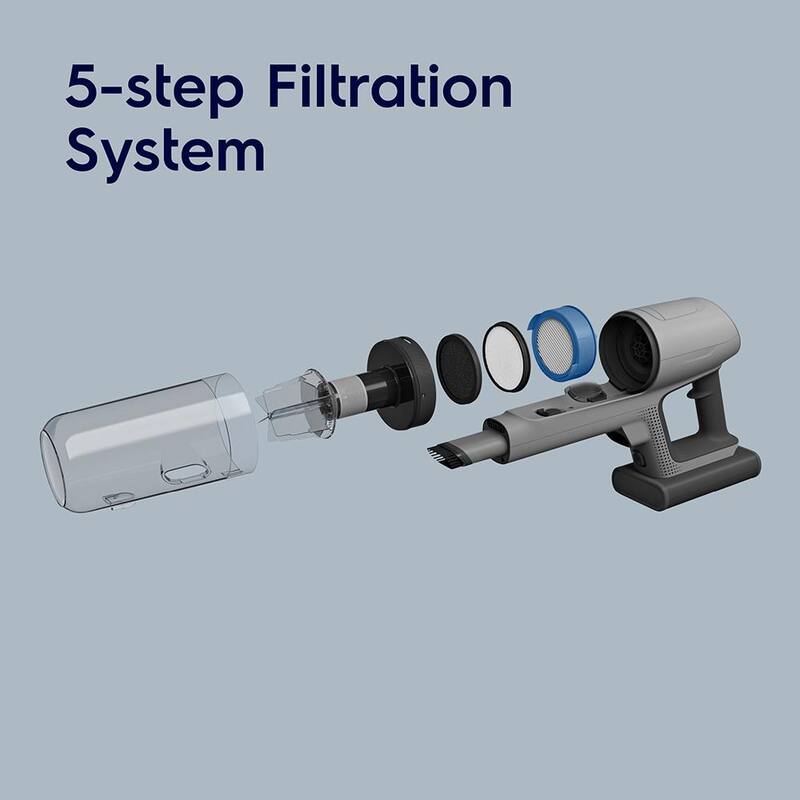 5-step Filtration System